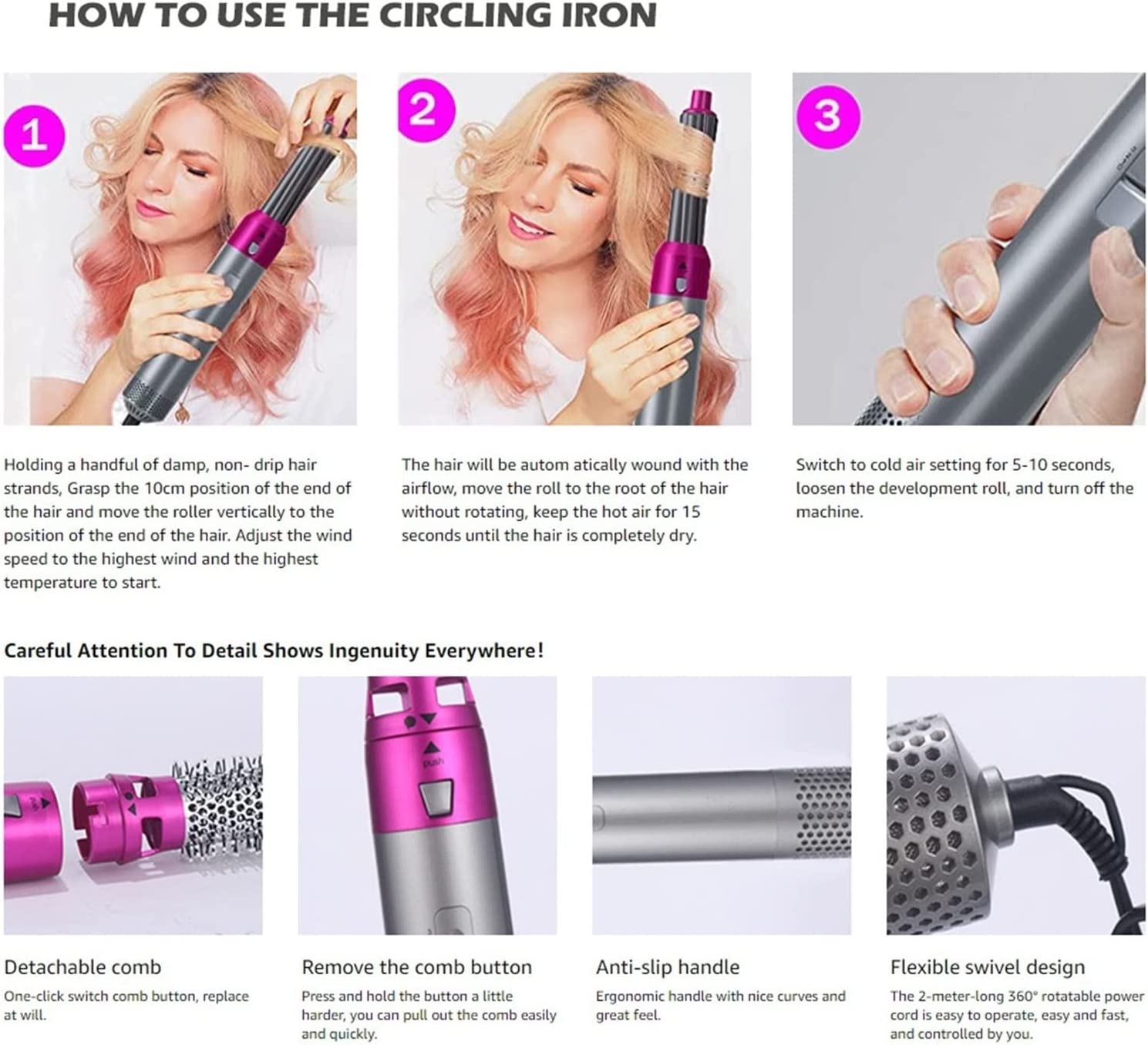 HOW TO USE THE CIRCLING IRON

1

2

3

Holding a handful of damp, non- drip hair strands, Grasp the 10cm position of the end of the hair and move the roller vertically to the position of the end of the hair. Adjust the wind speed to the highest wind and the highest temperature to start.

The hair will be autom atically wound with the airflow, move the roll to the root of the hair without rotating, keep the hot air for 15 seconds until the hair is completely dry.

Switch to cold air setting for 5-10 seconds, loosen the development roll, and turn off the machine.

Careful Attention To Detail Shows Ingenuity Everywhere!

push

Detachable comb

One-click switch comb button, replace at will.

Remove the comb button

Press and hold the button a little harder, you can pull out the comb easily and quickly.

Anti-slip handle

Ergonomic handle with nice curves and great feel.

Flexible swivel design

The 2-meter-long 360° rotatable power cord is easy to operate, easy and fast, and controlled by you.