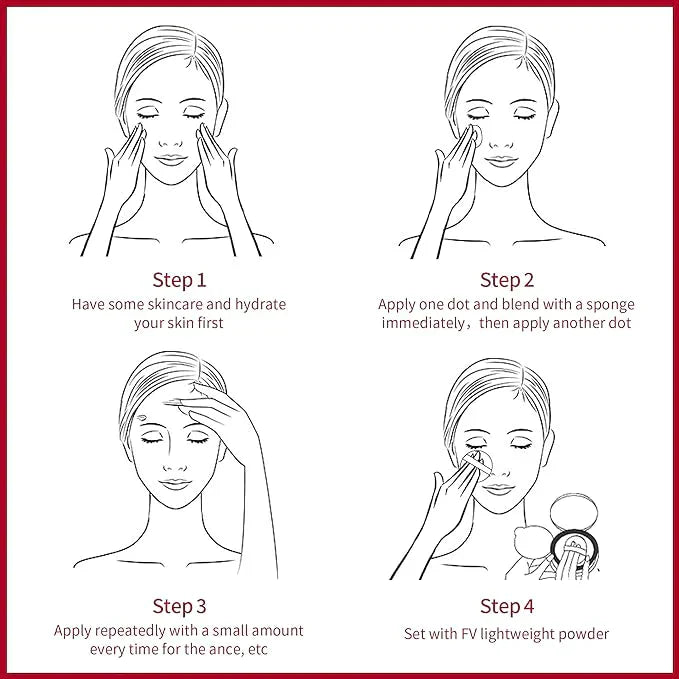 Step 1
Have some skincare and hydrate your skin first

Step 2
Apply one dot and blend with a sponge immediately，then apply another dot

Step 3
Apply repeatedly with a small amount every time for the ance, etc

Step 4
Set with FV lightweight powder