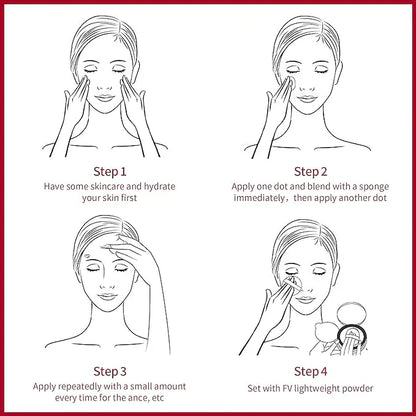 Step 1
Have some skincare and hydrate your skin first

Step 2
Apply one dot and blend with a sponge immediately，then apply another dot

Step 3
Apply repeatedly with a small amount every time for the ance, etc

Step 4
Set with FV lightweight powder