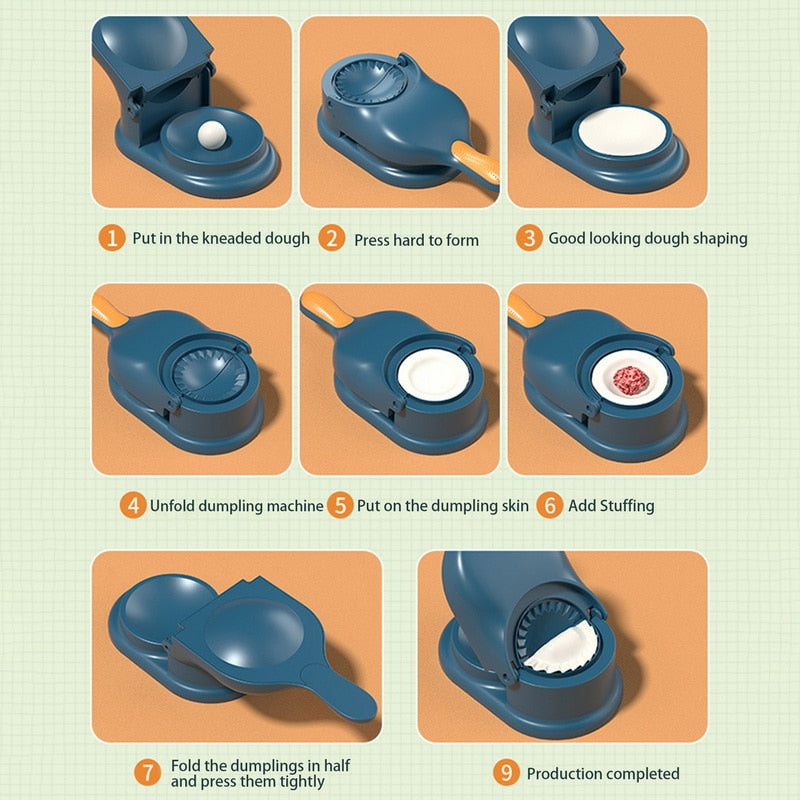 1 Put in the kneaded dough
2 Press hard to form
3 Good looking dough shaping

4 Unfold dumpling machine
5 Put on the dumpling skin
6 Add Stuffing

7 Fold the dumplings in half and press them tightly
9 Production completed