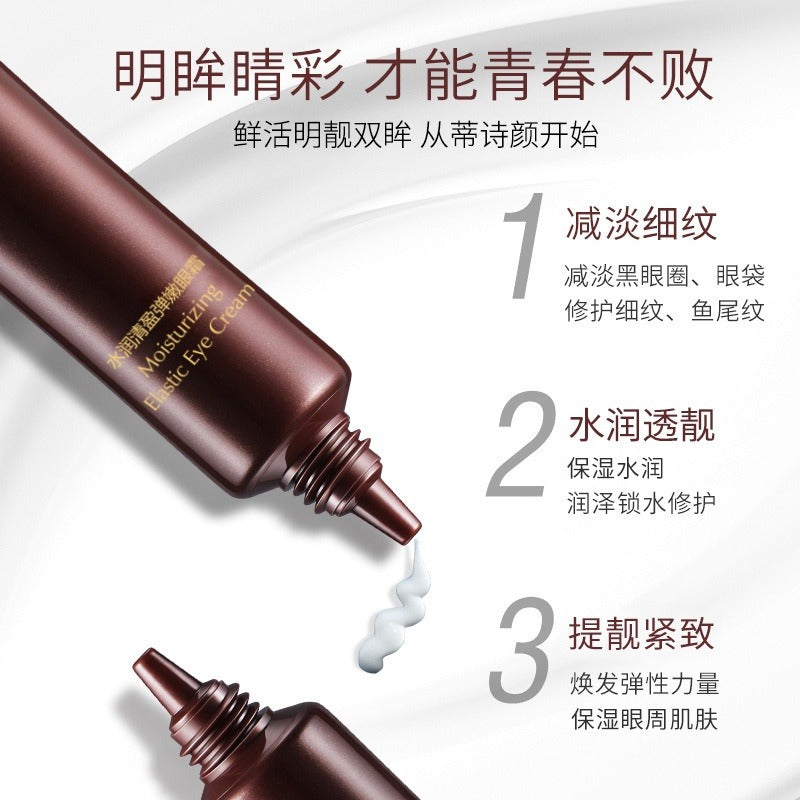 明眸睛彩 才能青春不败
鲜活明靓双眸 从蒂诗颜开始

水润清盈弹嫩眼霜
Moisturizing
Elastic Eye Cream

1 减淡细纹
减淡黑眼圈、眼袋
修护细纹、鱼尾纹

2 水润透靓
保湿水润
润泽锁水修护

3 提靓紧致
焕发弹性力量
保湿眼周肌肤