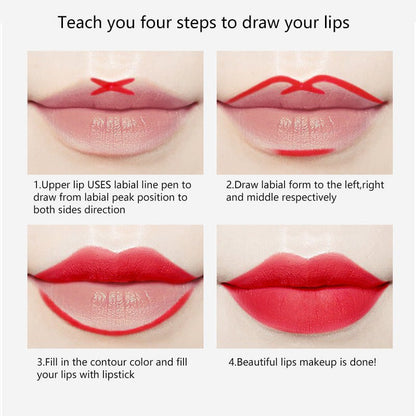 Teach you four steps to draw your lips

1.Upper lip USES labial line pen to draw from labial peak position to both sides direction

2.Draw labial form to the left,right and middle respectively

3.Fill in the contour color and fill your lips with lipstick

4.Beautiful lips makeup is done!