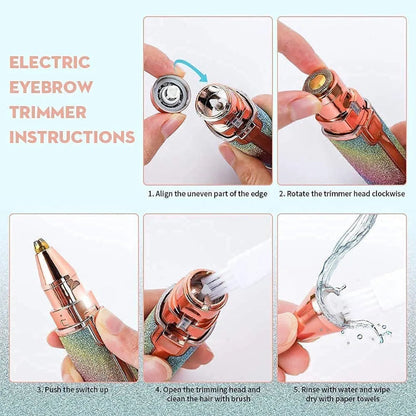 ELECTRIC EYEBROW TRIMMER INSTRUCTIONS

1. Align the uneven part of the edge

2. Rotate the trimmer head clockwise

3. Push the switch up

4. Open the trimming head and clean the hair with brush

5. Rinse with water and wipe dry with paper towels